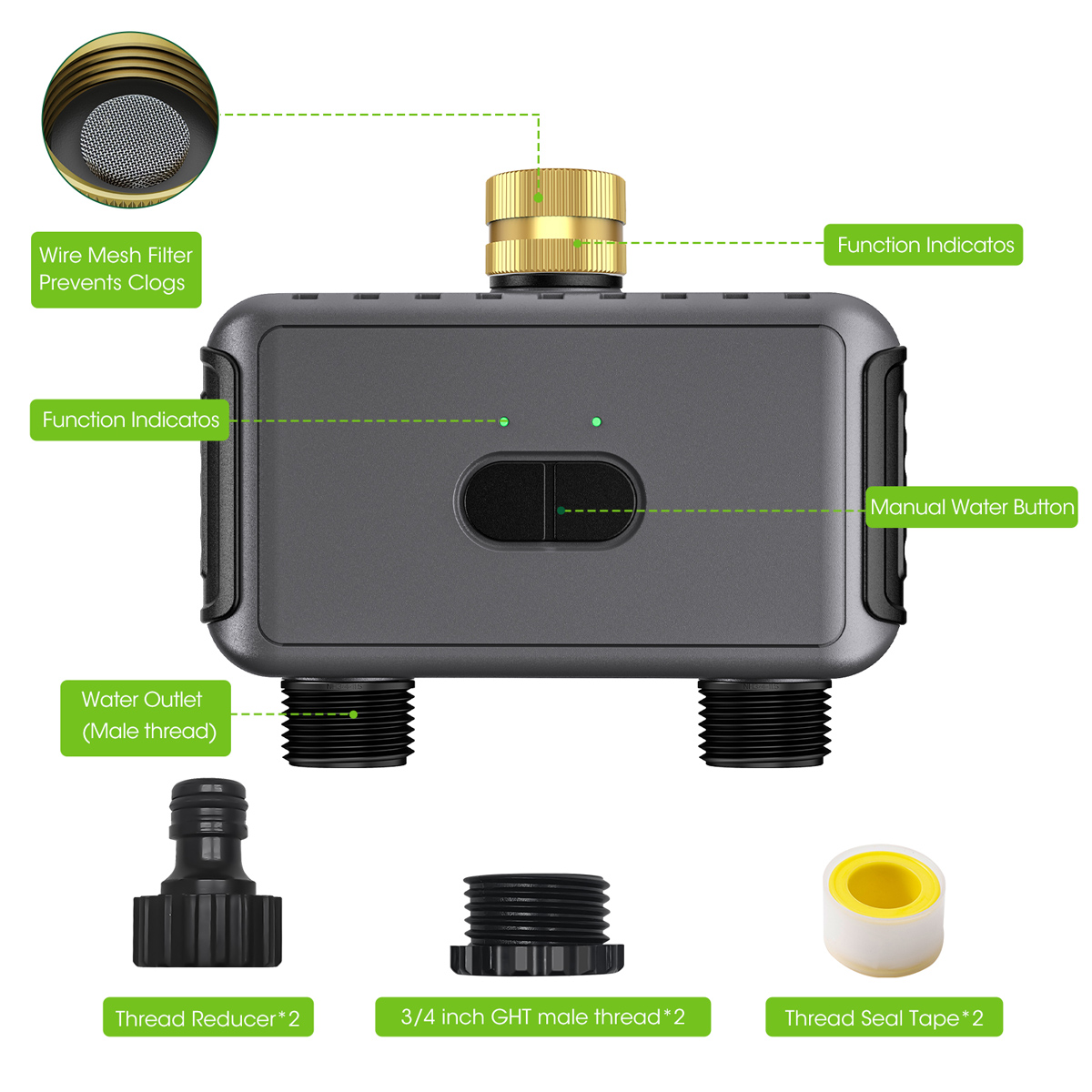 Wire Mesh Filter Prevents Clogs

Function Indicatos

Function Indicatos

Manual Water Button

Water Outlet (Male thread)

Thread Reducer*2

3/4 inch GHT male thread*2

Thread Seal Tape*2