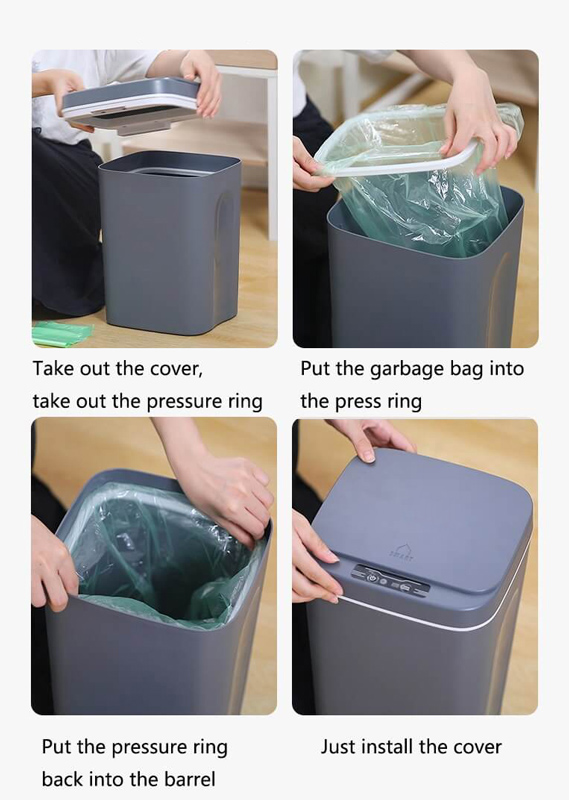 Take out the cover, take out the pressure ring

Put the garbage bag into the press ring

SMART

Put the pressure ring back into the barrel

Just install the cover