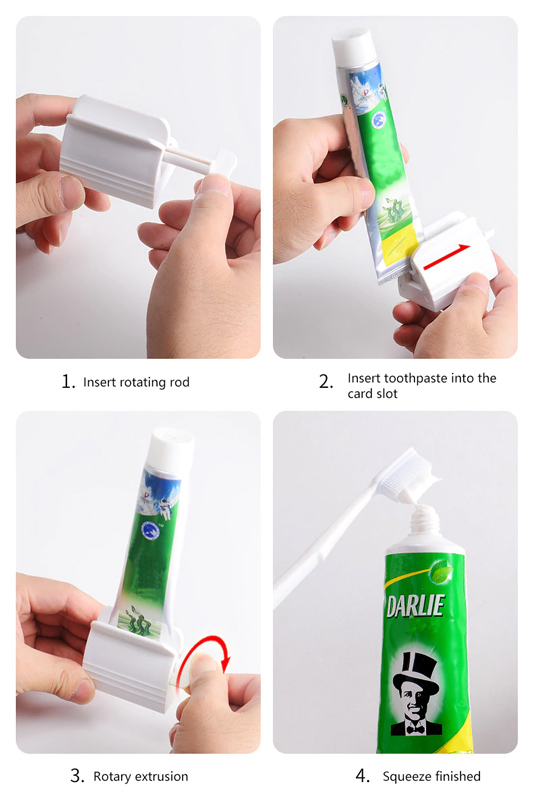 1. Insert rotating rod

2. Insert toothpaste into the card slot

3. Rotary extrusion

DARLIE

4. Squeeze finished