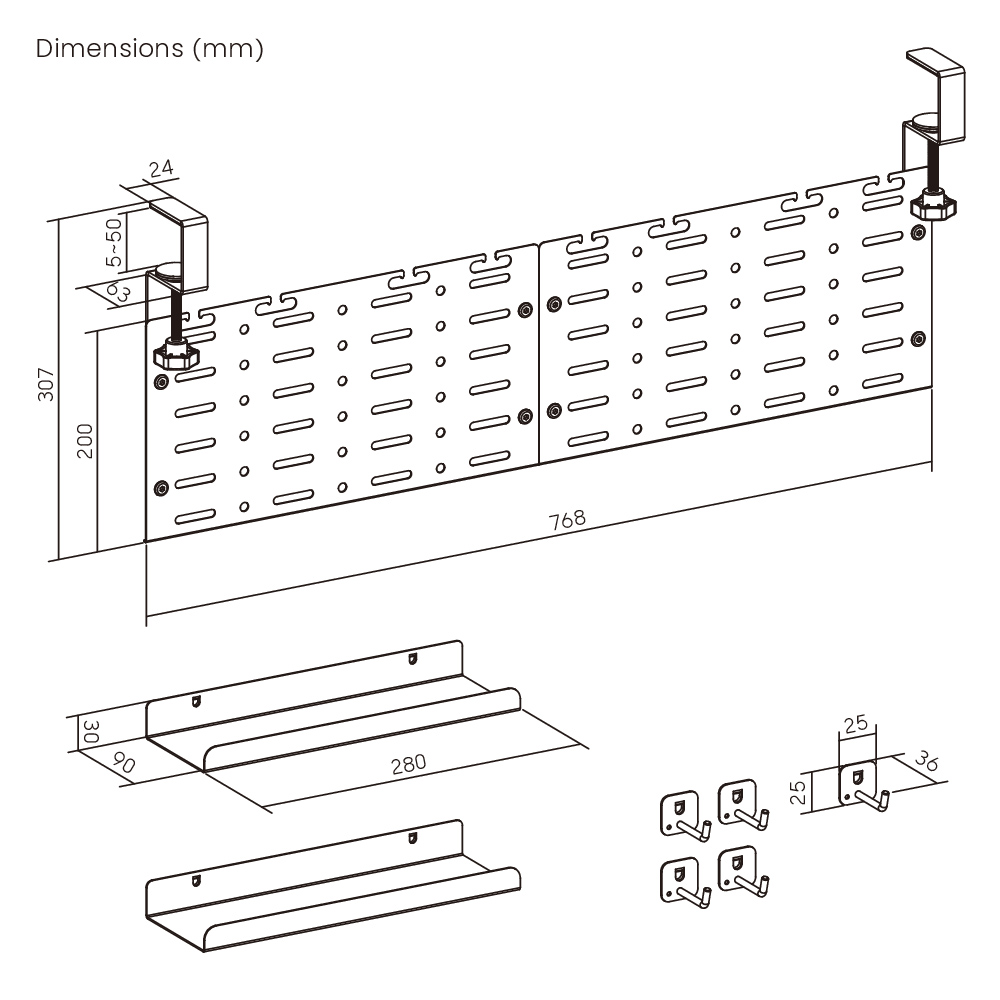 Dimensions (mm)

24
5~50
63
307
200
768
30
90
280
25
36
25