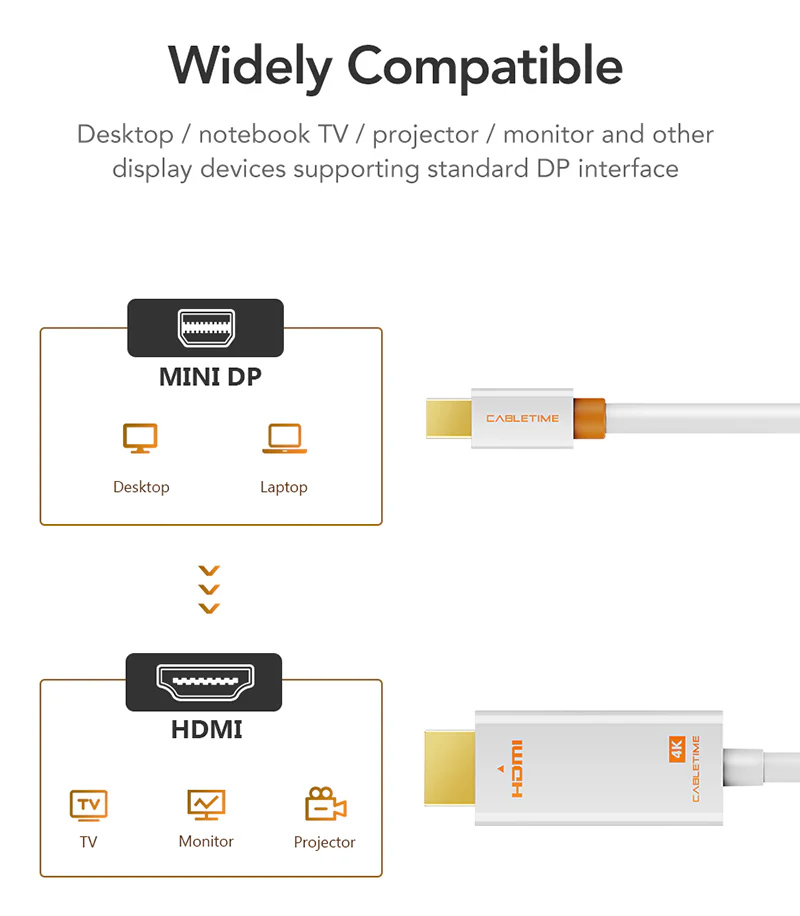 Widely Compatible

Desktop / notebook TV / projector / monitor and other display devices supporting standard DP interface

MINI DP

Desktop

Laptop

CABLETIME

HDMI

TV

TV

Monitor

Projector

HDMI

4K

CABLETIME